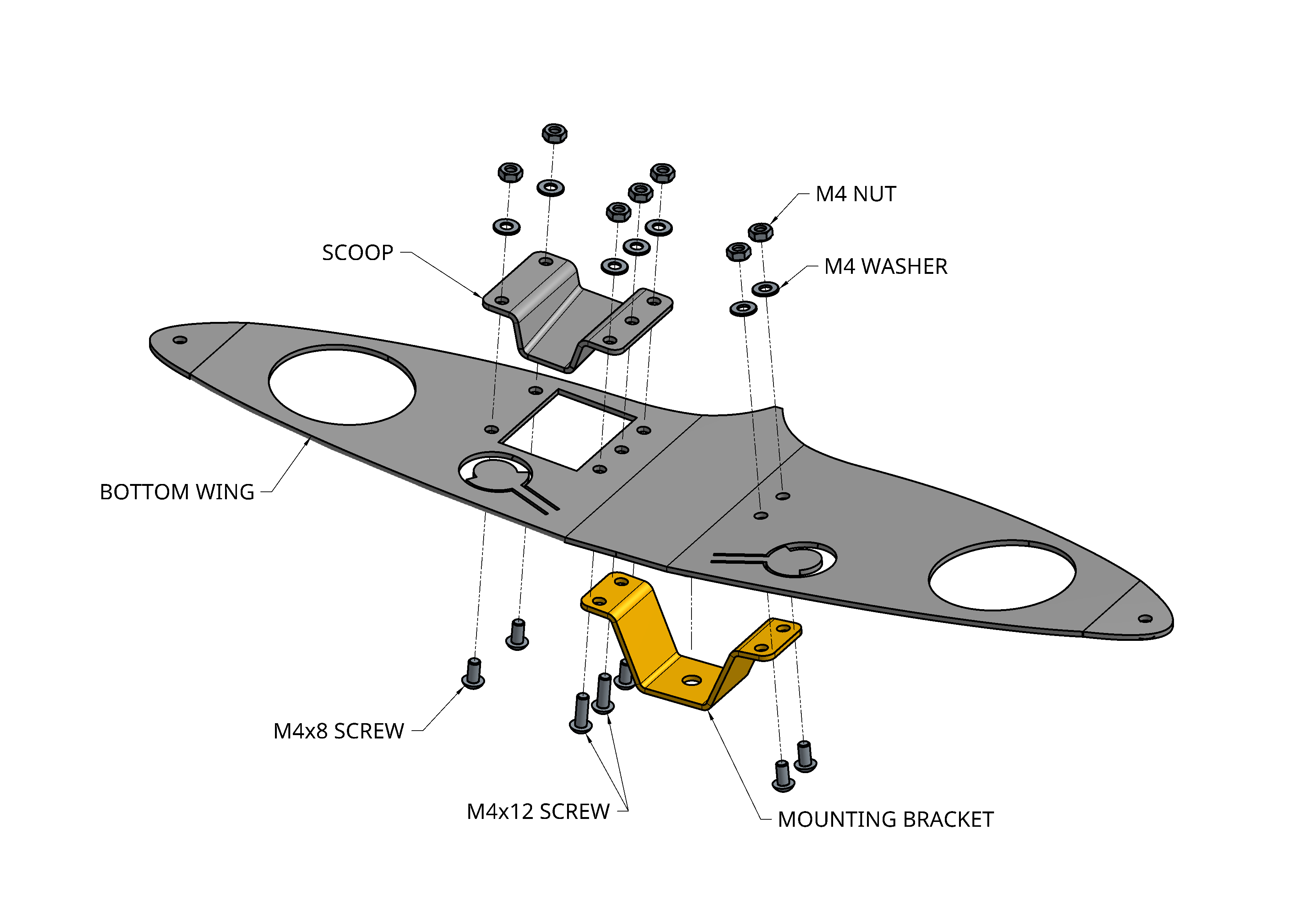 M4 NUT

SCOOP

M4 WASHER

BOTTOM WING

M4x8 SCREW

M4x12 SCREW

MOUNTING BRACKET