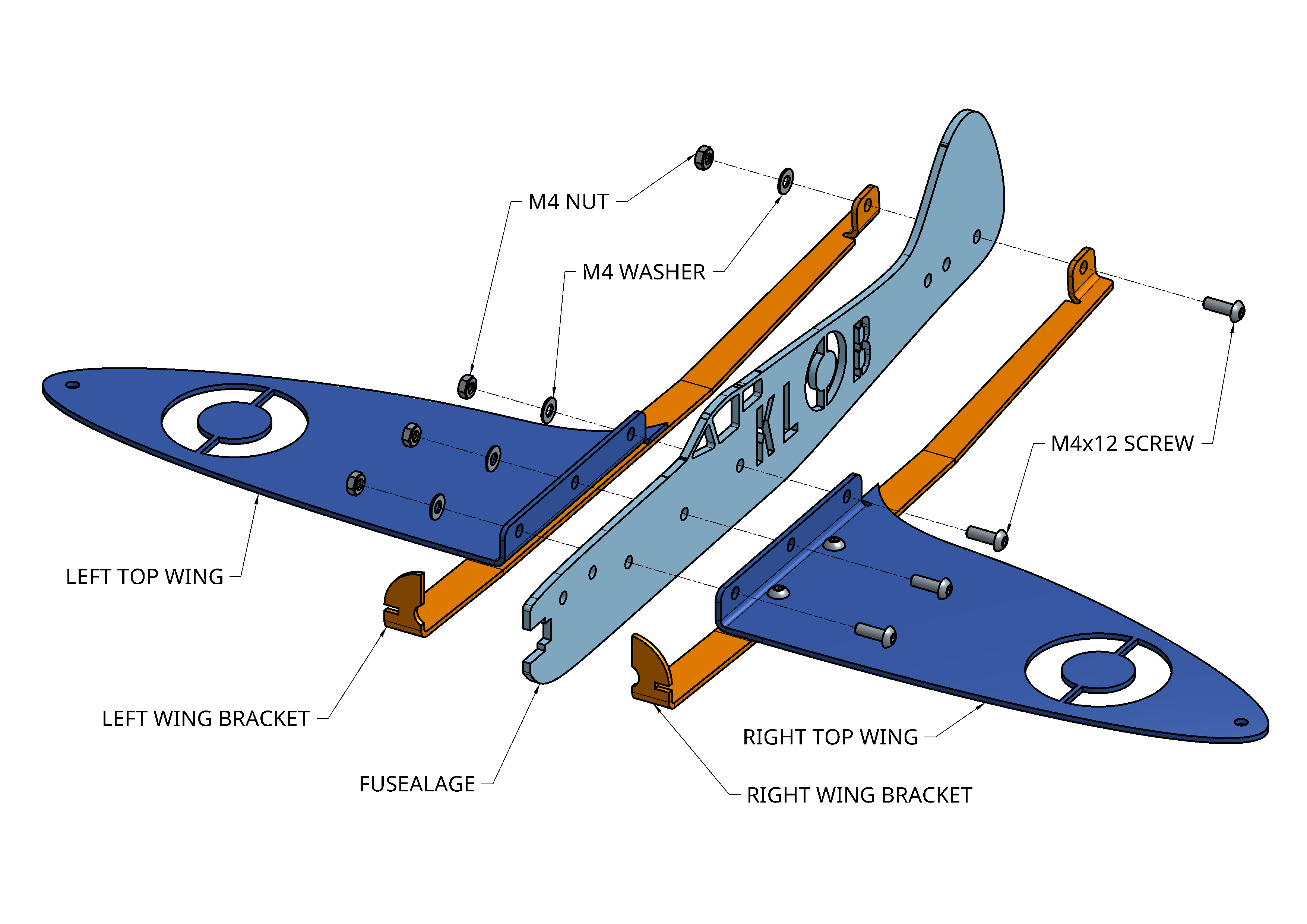 M4 NUT

M4 WASHER

KLOB

M4x12 SCREW

LEFT TOP WING

LEFT WING BRACKET

FUSEALAGE

RIGHT TOP WING

RIGHT WING BRACKET