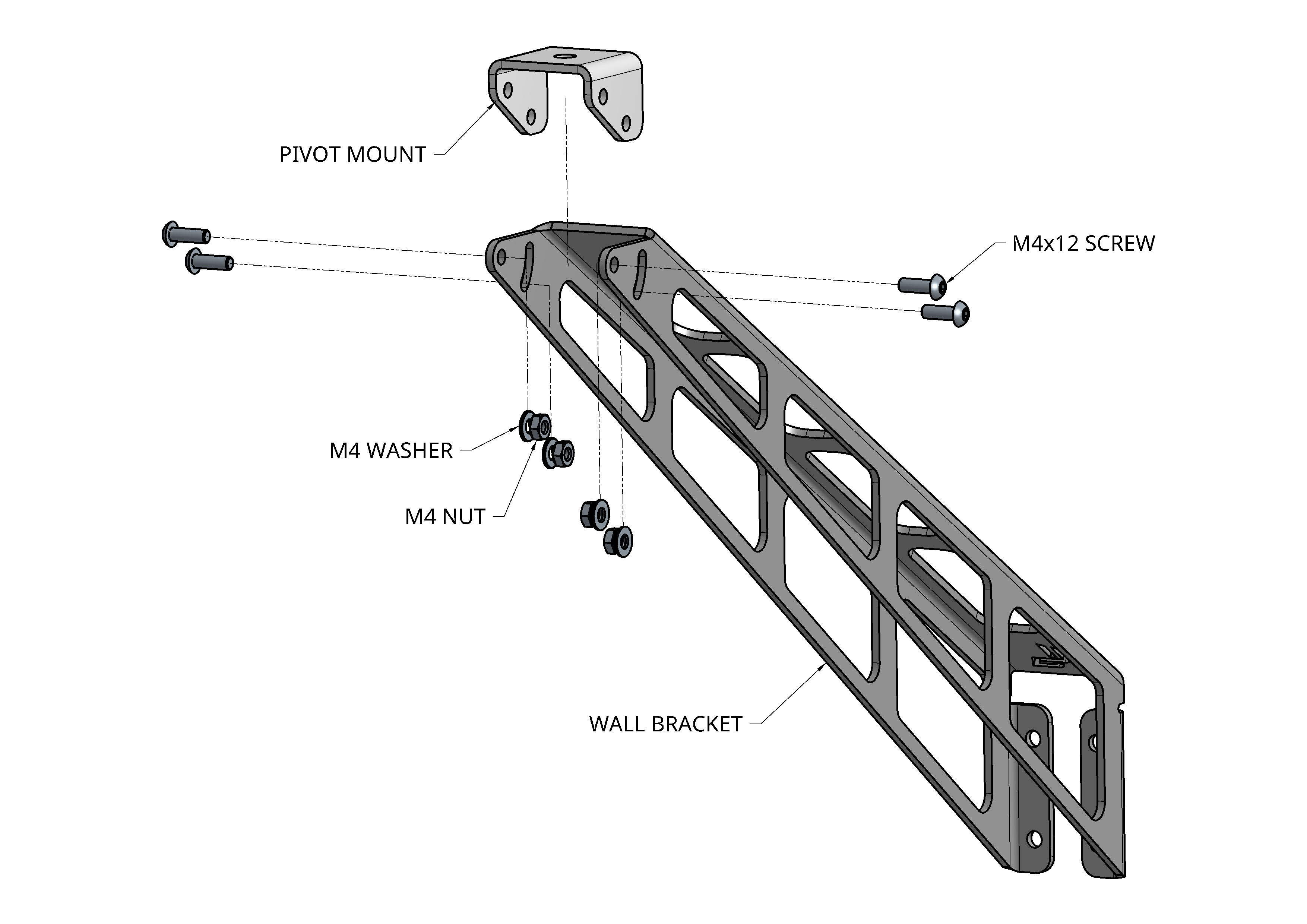 PIVOT MOUNT

M4x12 SCREW

M4 WASHER

M4 NUT

WALL BRACKET